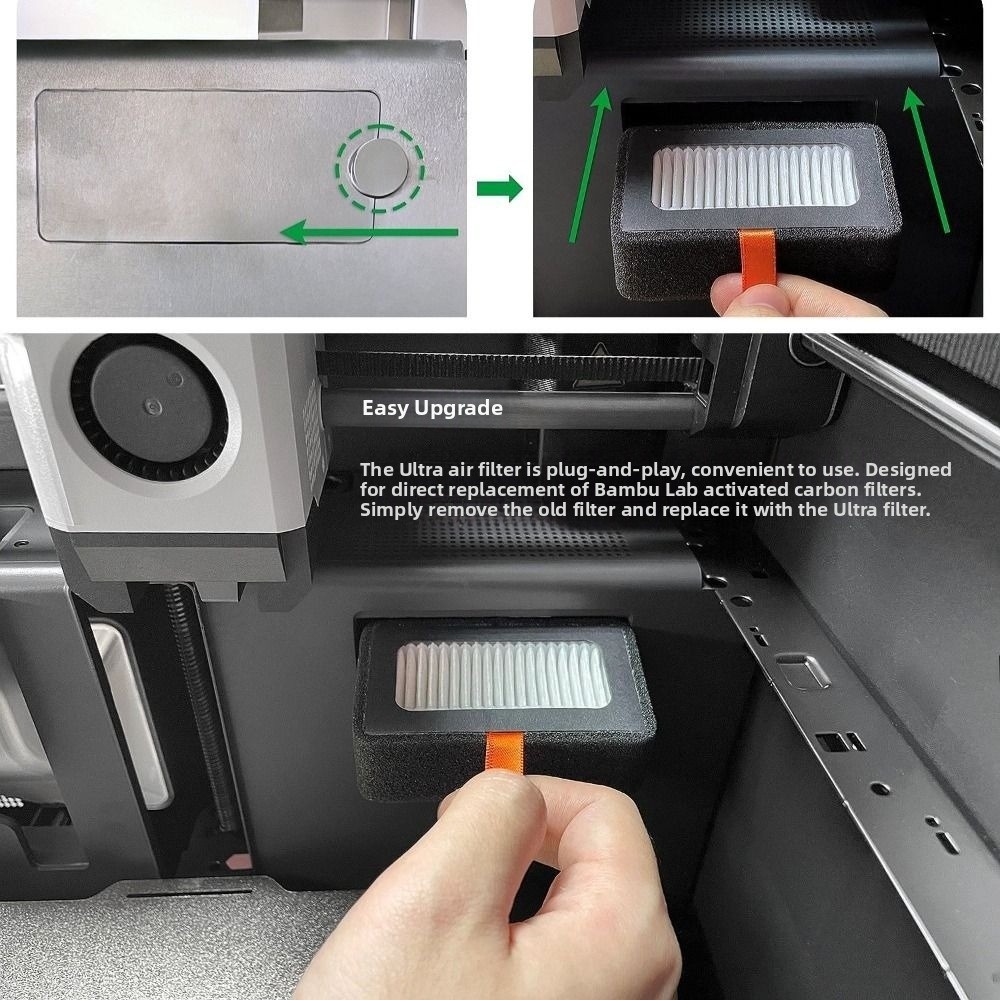 Easy Upgrade

The Ultra air filter is plug-and-play, convenient to use. Designed for direct replacement of Bambu Lab activated carbon filters. Simply remove the old filter and replace it with the Ultra filter.